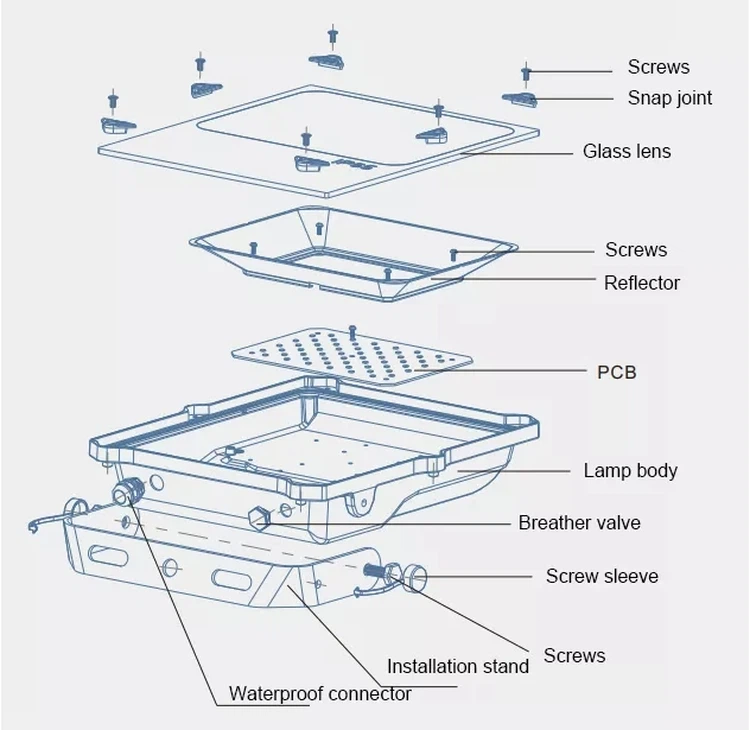 Screws
Snap joint
Glass lens
Screws
Reflector
PCB
Lamp body
Breather valve
Screw sleeve
Screws
Installation stand
Waterproof connector