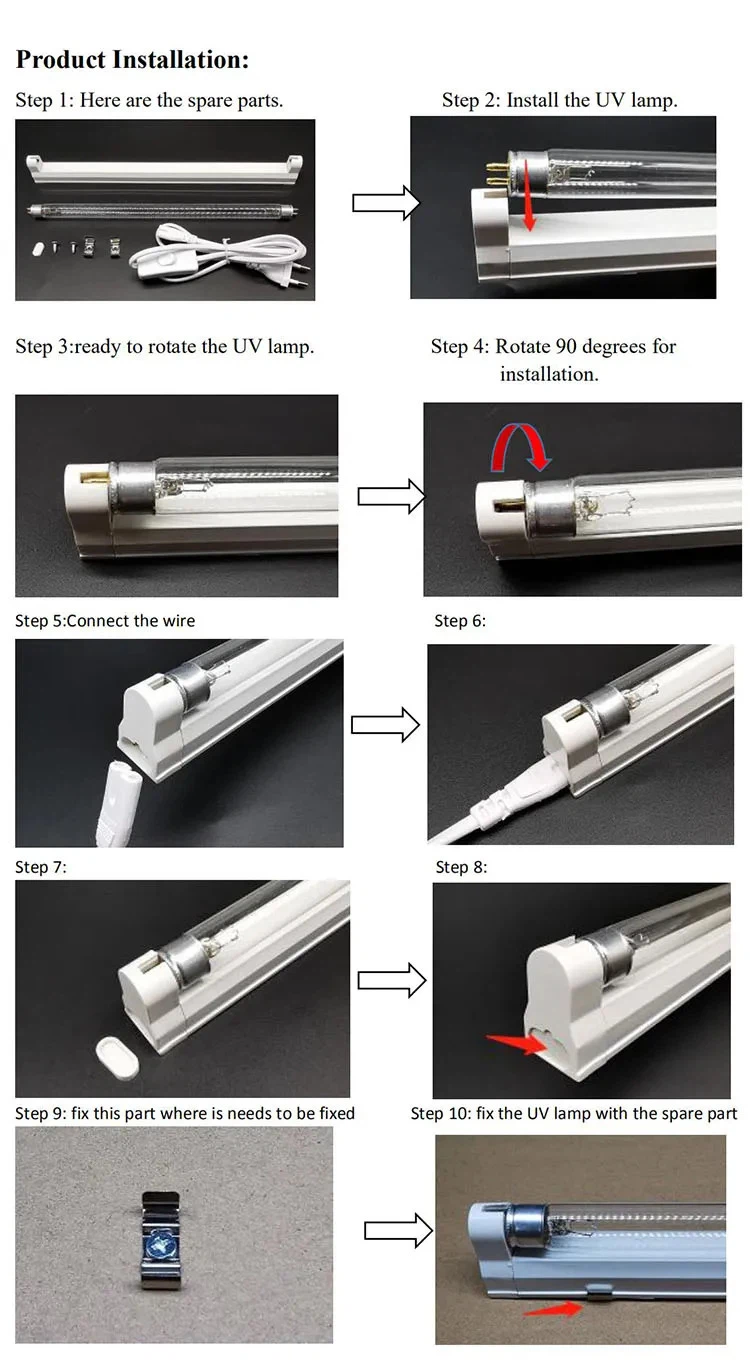 Product Installation:

Step 1: Here are the spare parts.

Step 2: Install the UV lamp.

Step 3:ready to rotate the UV lamp.

Step 4: Rotate 90 degrees for installation.

Step 5:Connect the wire

Step 6:

Step 7:

Step 8:

Step 9: fix this part where is needs to be fixed

Step 10: fix the UV lamp with the spare part