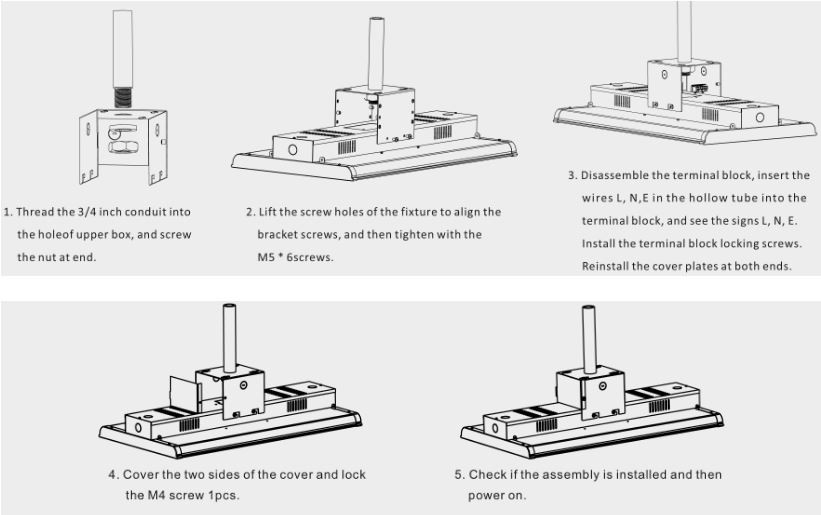 1. Thread the 3/4 inch conduit into the holeof upper box, and screw the nut at end.

2. Lift the screw holes of the fixture to align the bracket screws, and then tighten with the M5 * 6screws.

3. Disassemble the terminal block, insert the wires L, N,E in the hollow tube into the terminal block, and see the signs L, N, E. Install the terminal block locking screws. Reinstall the cover plates at both ends.

4. Cover the two sides of the cover and lock the M4 screw 1pcs.

5. Check if the assembly is installed and then power on.